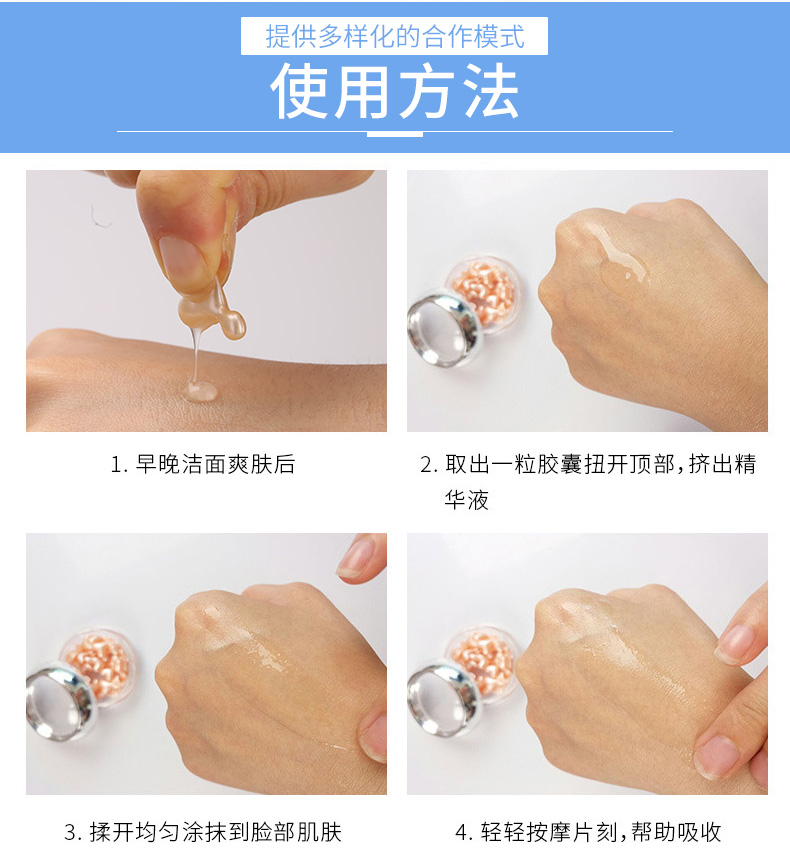 提供多样化的合作模式

使用方法

1. 早晚洁面爽肤后

2. 取出一粒胶囊扭开顶部，挤出精华液

3. 揉开均匀涂抹到脸部肌肤

4. 轻轻按摩片刻，帮助吸收