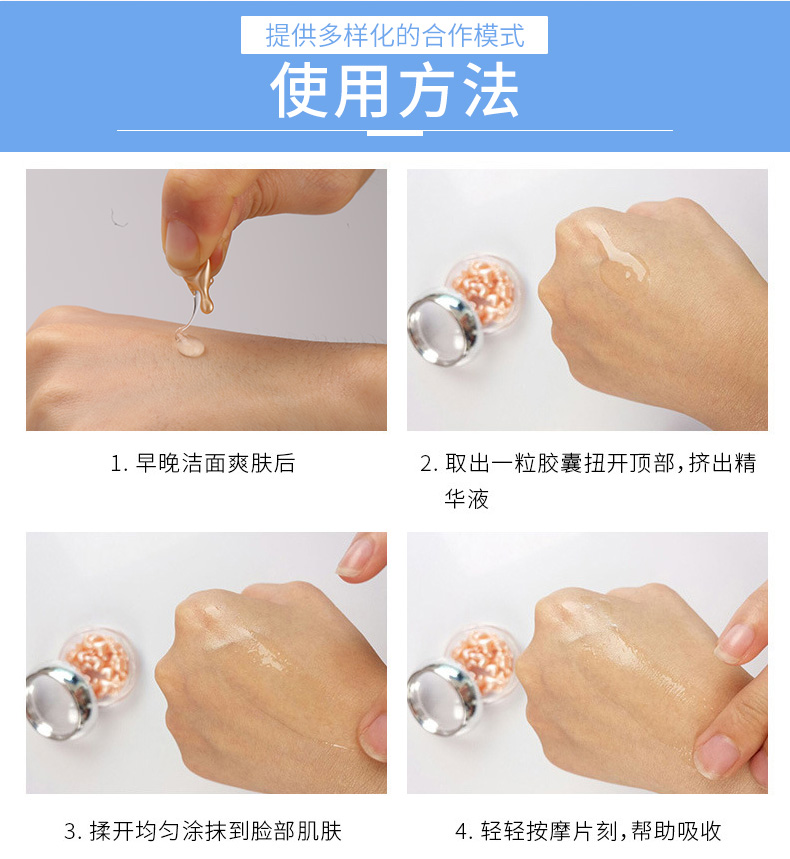 提供多样化的合作模式

使用方法

1. 早晚洁面爽肤后

2. 取出一粒胶囊扭开顶部，挤出精华液

3. 揉开均匀涂抹到脸部肌肤

4. 轻轻按摩片刻，帮助吸收