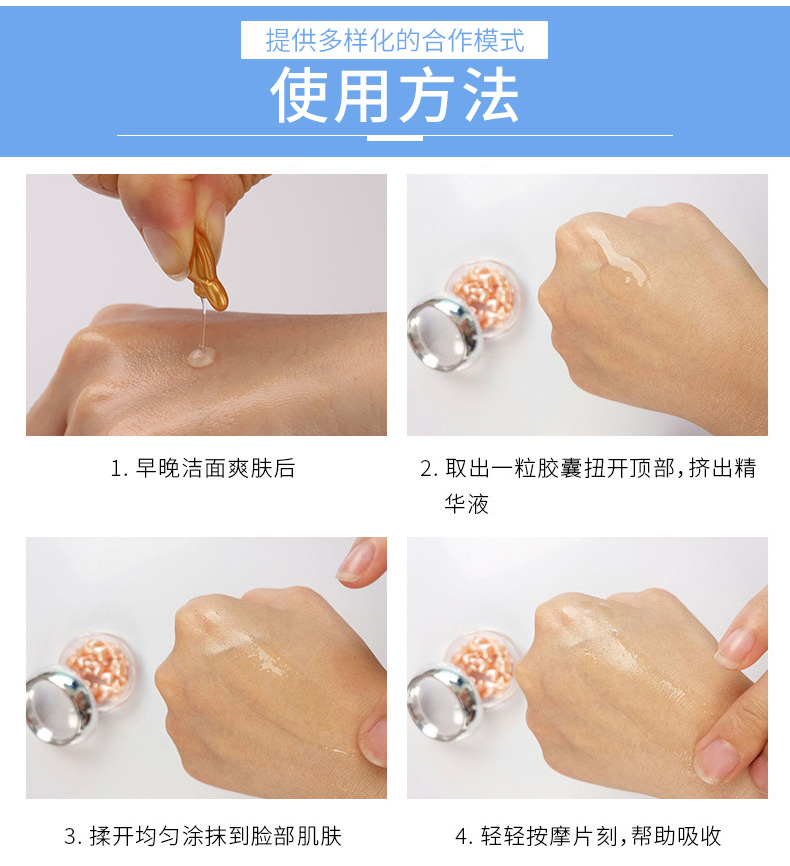 提供多样化的合作模式

使用方法

1. 早晚洁面爽肤后

2. 取出一粒胶囊扭开顶部，挤出精华液

3. 揉开均匀涂抹到脸部肌肤

4. 轻轻按摩片刻，帮助吸收