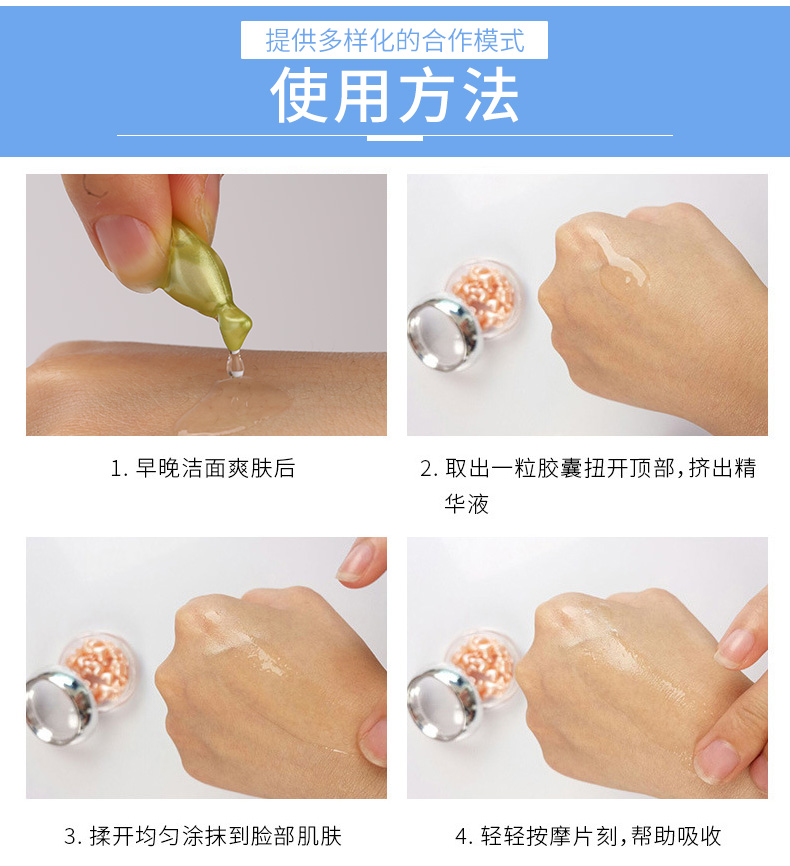 提供多样化的合作模式

使用方法

1. 早晚洁面爽肤后

2. 取出一粒胶囊扭开顶部，挤出精华液

3. 揉开均匀涂抹到脸部肌肤

4. 轻轻按摩片刻，帮助吸收