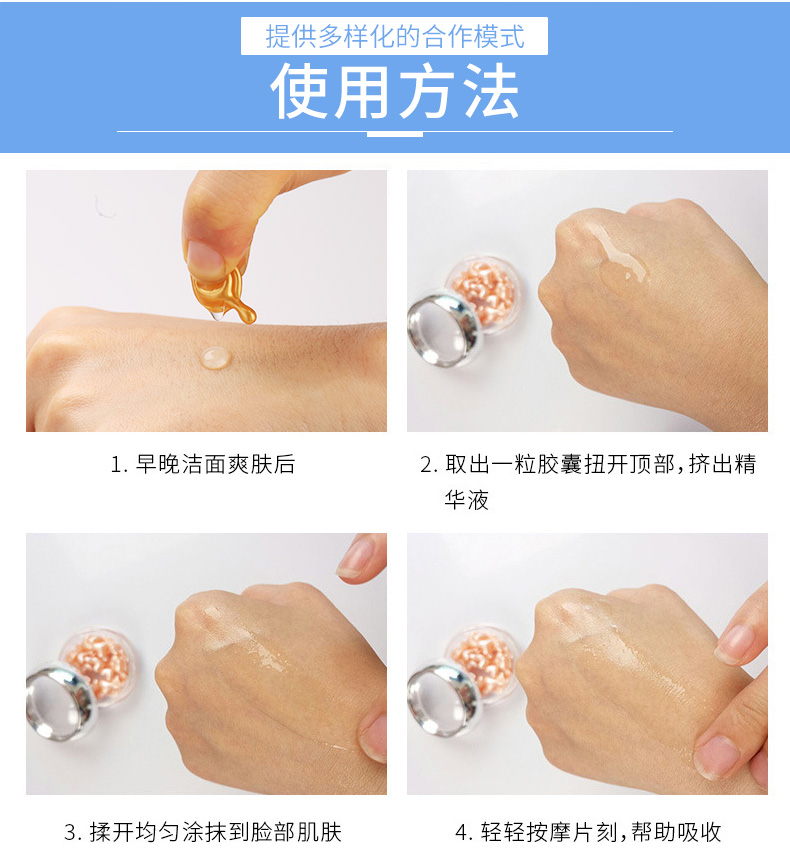 提供多样化的合作模式

使用方法

1. 早晚洁面爽肤后

2. 取出一粒胶囊扭开顶部，挤出精华液

3. 揉开均匀涂抹到脸部肌肤

4. 轻轻按摩片刻，帮助吸收