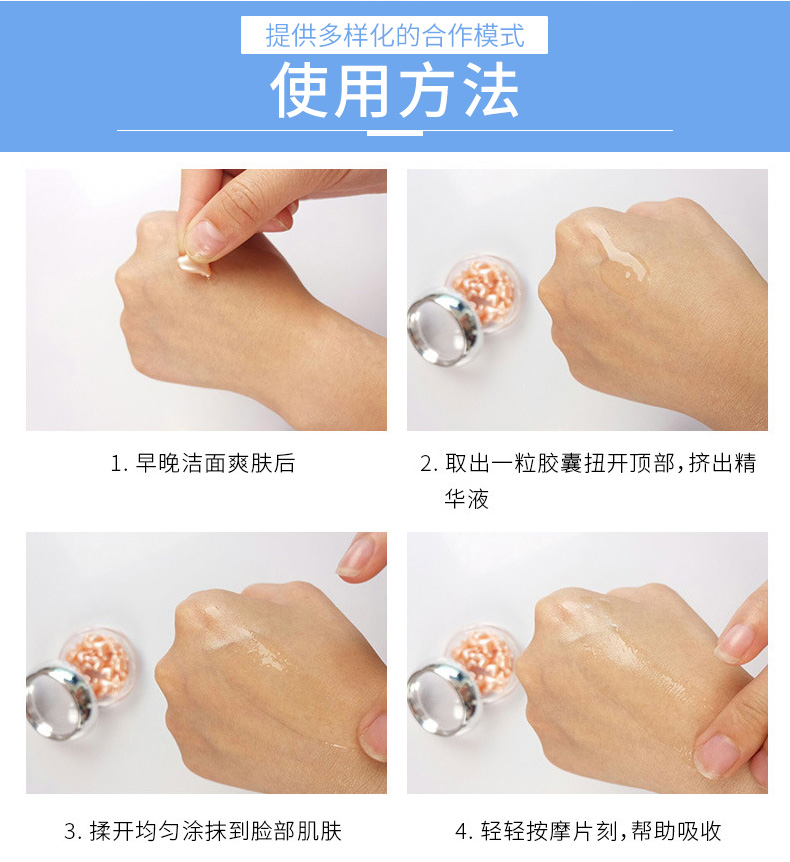 提供多样化的合作模式
使用方法

1. 早晚洁面爽肤后

2. 取出一粒胶囊扭开顶部，挤出精华液

3. 揉开均匀涂抹到脸部肌肤

4. 轻轻按摩片刻，帮助吸收