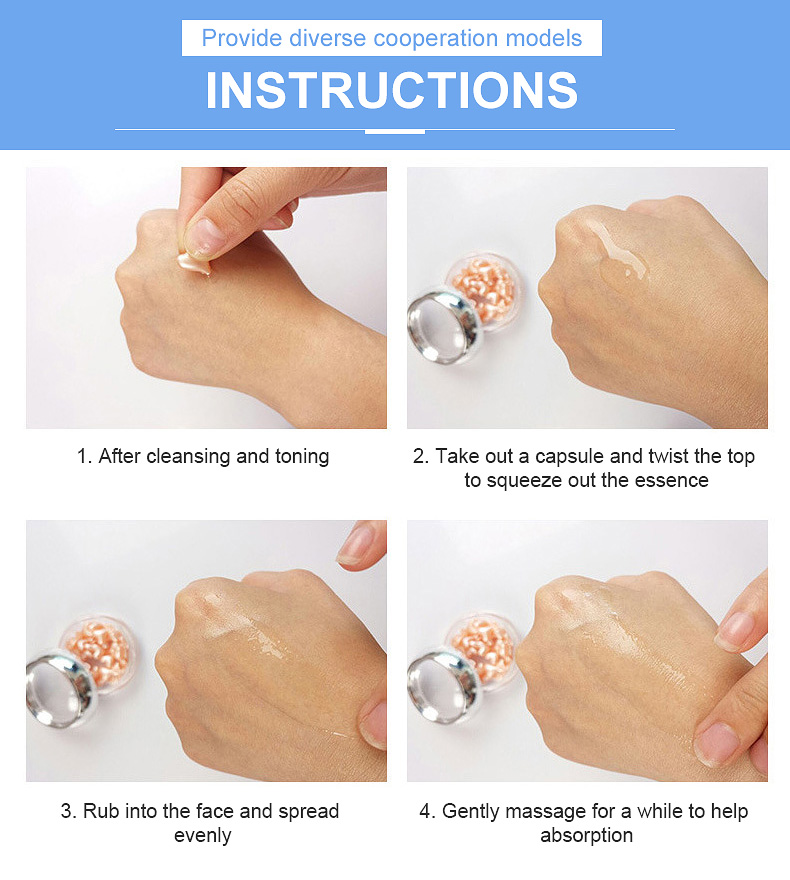 Provide diverse cooperation models

INSTRUCTIONS

1. After cleansing and toning

2. Take out a capsule and twist the top to squeeze out the essence

3. Rub into the face and spread evenly

4. Gently massage for a while to help absorption