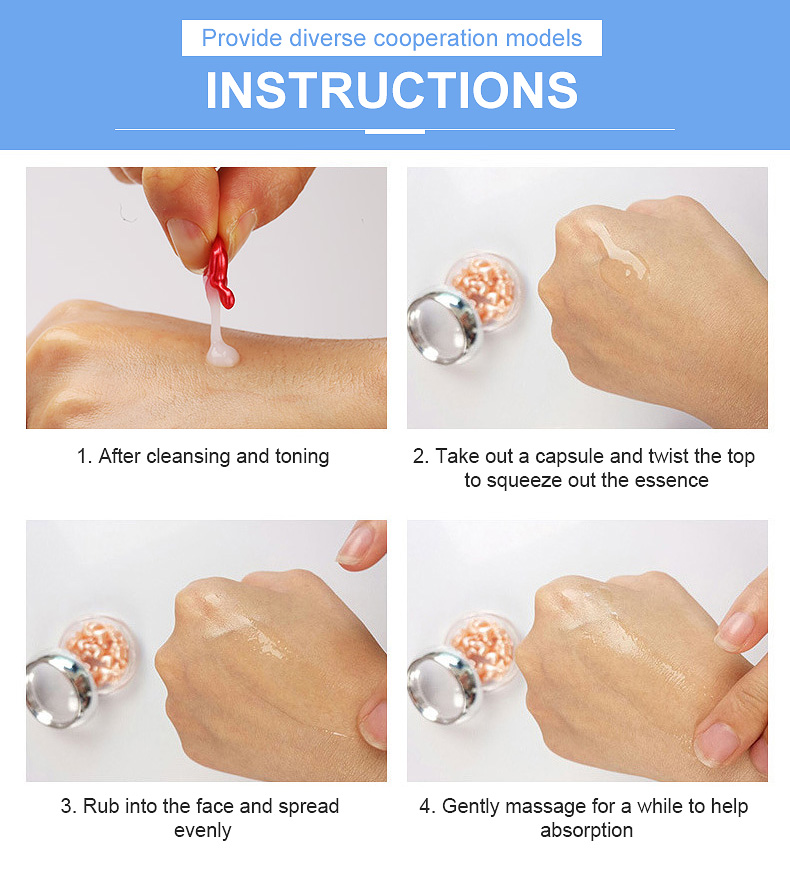 Provide diverse cooperation models

INSTRUCTIONS

1. After cleansing and toning

2. Take out a capsule and twist the top to squeeze out the essence

3. Rub into the face and spread evenly

4. Gently massage for a while to help absorption