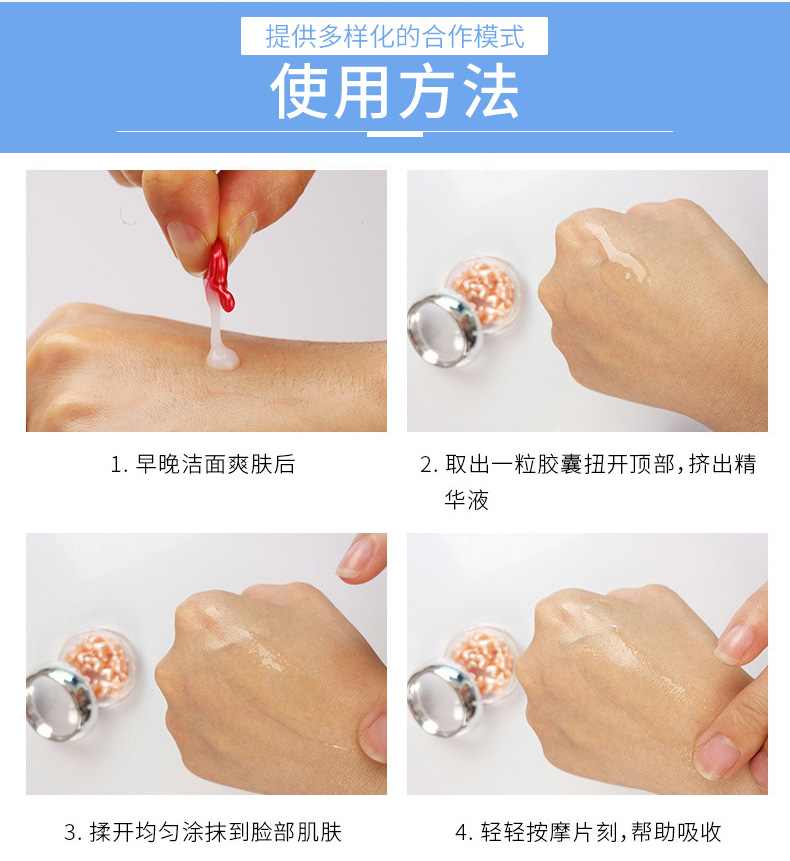 提供多样化的合作模式

使用方法

1. 早晚洁面爽肤后

2. 取出一粒胶囊扭开顶部，挤出精华液

3. 揉开均匀涂抹到脸部肌肤

4. 轻轻按摩片刻，帮助吸收