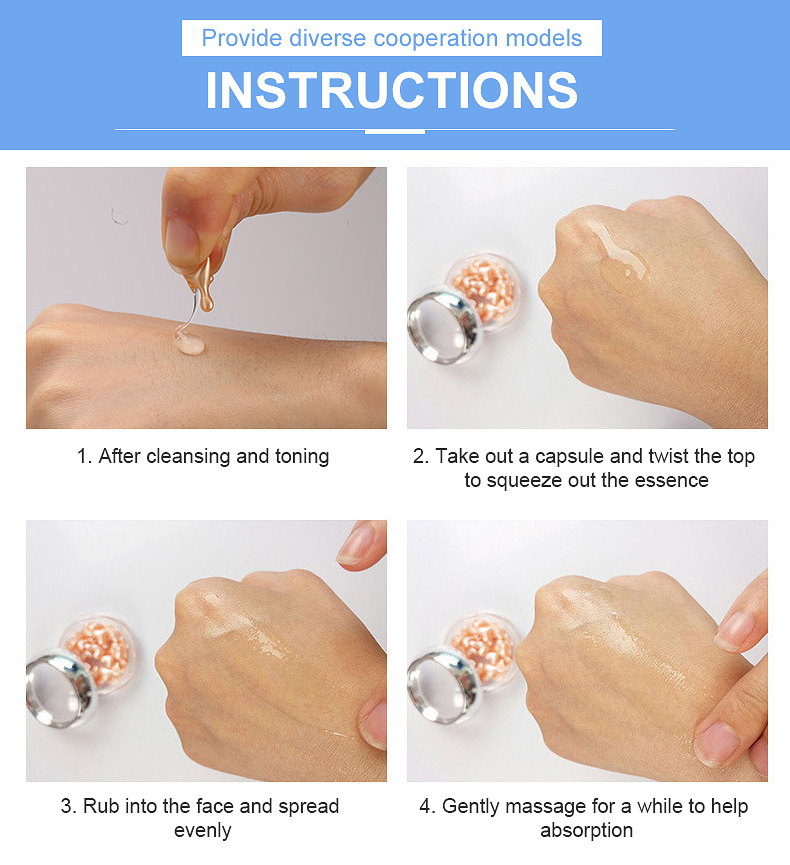 Provide diverse cooperation models

INSTRUCTIONS

1. After cleansing and toning

2. Take out a capsule and twist the top to squeeze out the essence

3. Rub into the face and spread evenly

4. Gently massage for a while to help absorption