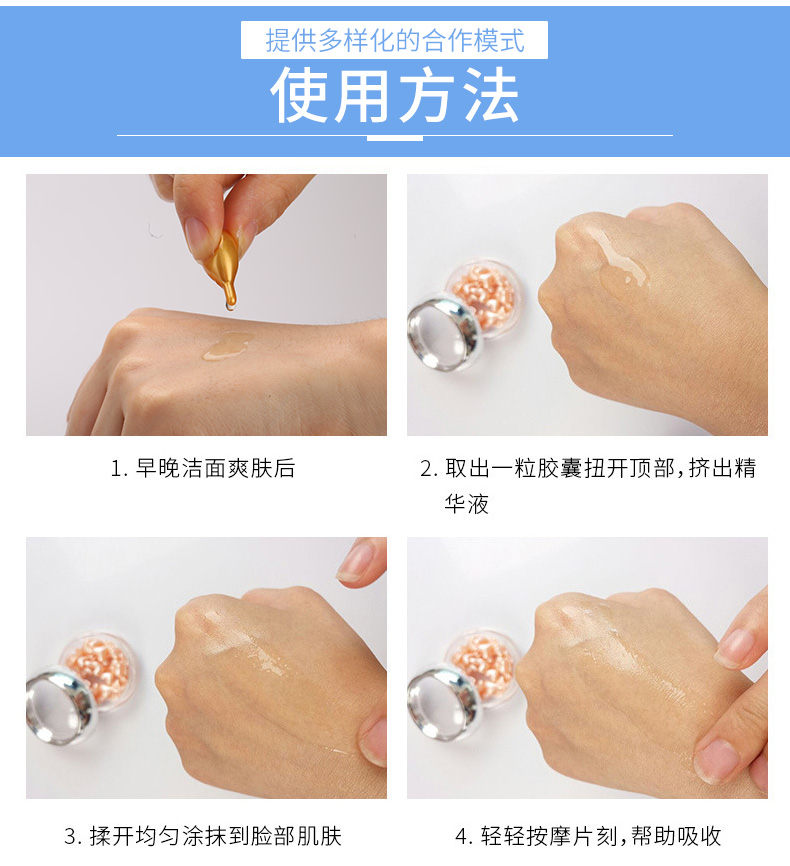 提供多样化的合作模式

使用方法

1. 早晚洁面爽肤后

2. 取出一粒胶囊扭开顶部，挤出精华液

3. 揉开均匀涂抹到脸部肌肤

4. 轻轻按摩片刻，帮助吸收