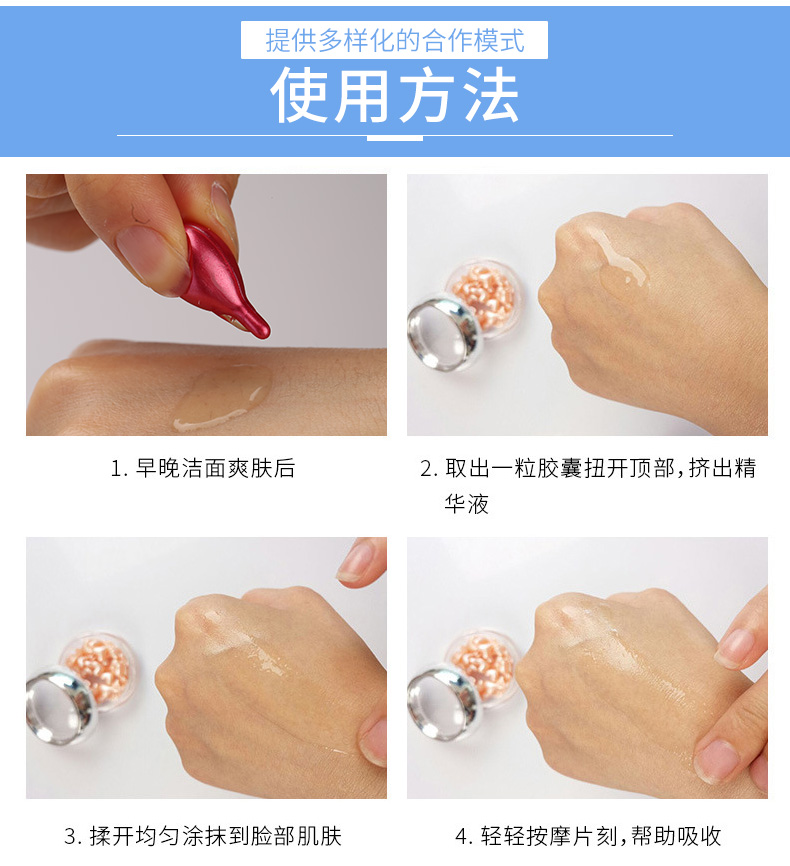 提供多样化的合作模式

使用方法

1. 早晚洁面爽肤后

2. 取出一粒胶囊扭开顶部，挤出精华液

3. 揉开均匀涂抹到脸部肌肤

4. 轻轻按摩片刻，帮助吸收