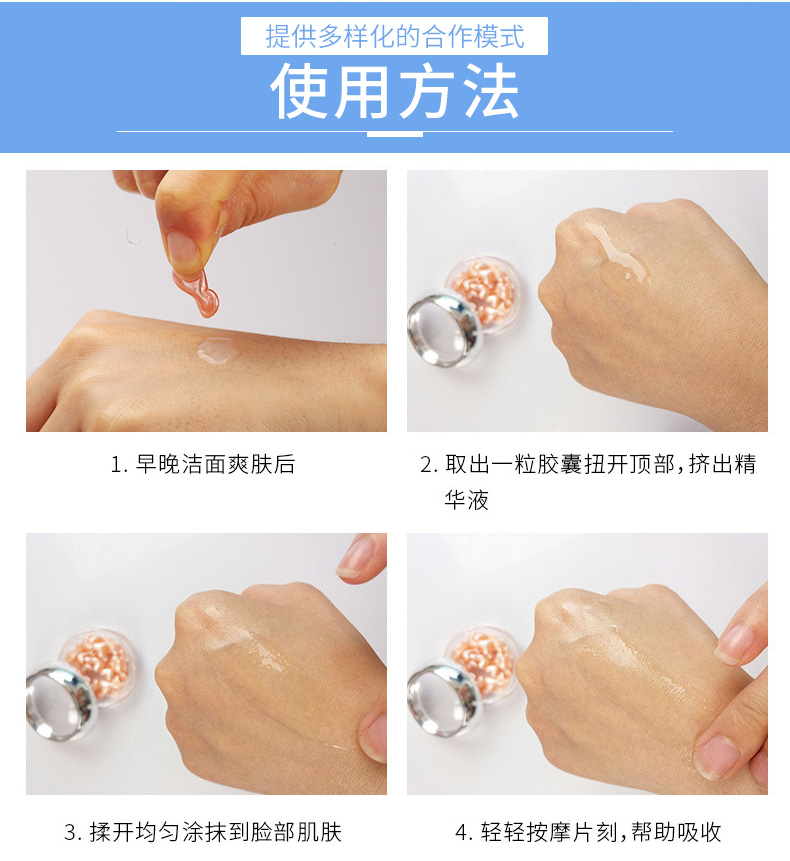 提供多样化的合作模式

使用方法

1. 早晚洁面爽肤后

2. 取出一粒胶囊扭开顶部，挤出精华液

3. 揉开均匀涂抹到脸部肌肤

4. 轻轻按摩片刻，帮助吸收