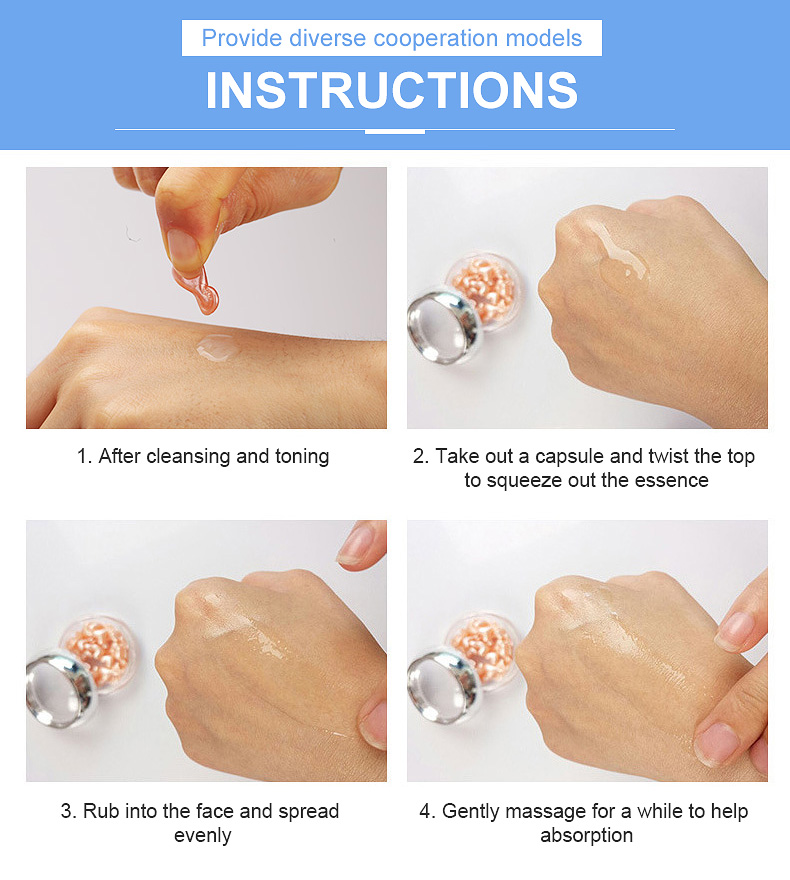 Provide diverse cooperation models

INSTRUCTIONS

1. After cleansing and toning

2. Take out a capsule and twist the top to squeeze out the essence

3. Rub into the face and spread evenly

4. Gently massage for a while to help absorption