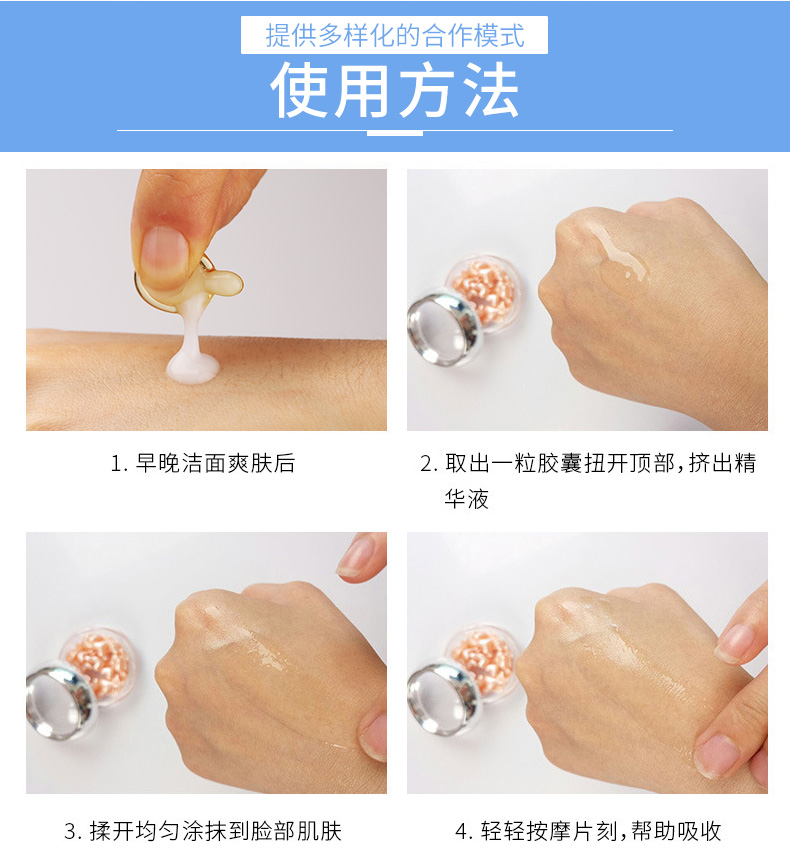 提供多样化的合作模式

使用方法

1. 早晚洁面爽肤后

2. 取出一粒胶囊扭开顶部，挤出精华液

3. 揉开均匀涂抹到脸部肌肤

4. 轻轻按摩片刻，帮助吸收