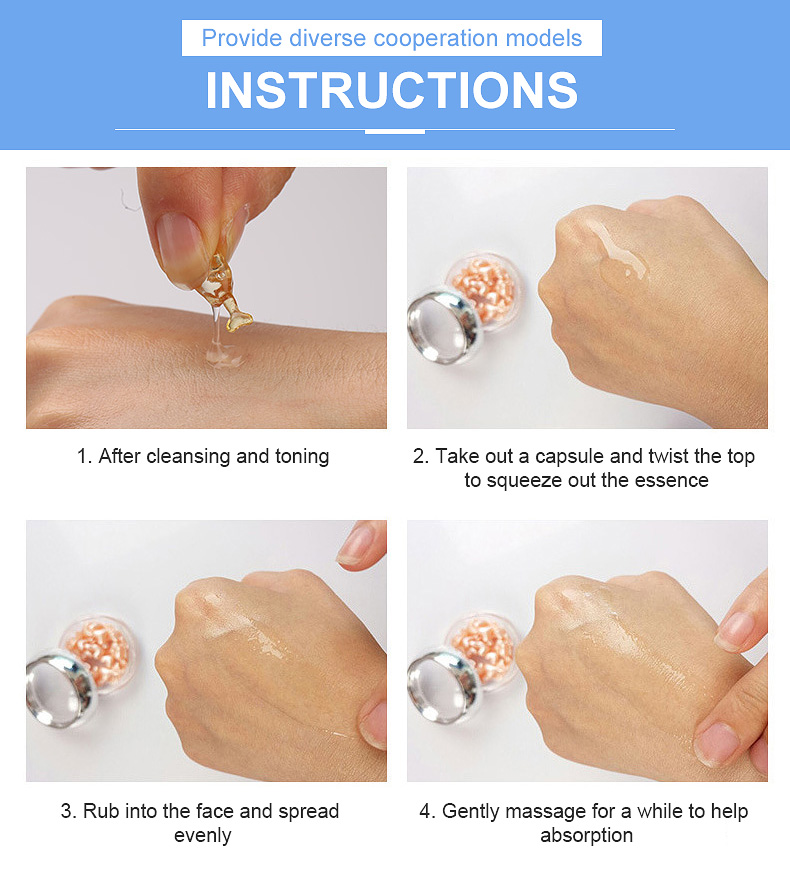 Provide diverse cooperation models

INSTRUCTIONS

1. After cleansing and toning

2. Take out a capsule and twist the top to squeeze out the essence

3. Rub into the face and spread evenly

4. Gently massage for a while to help absorption